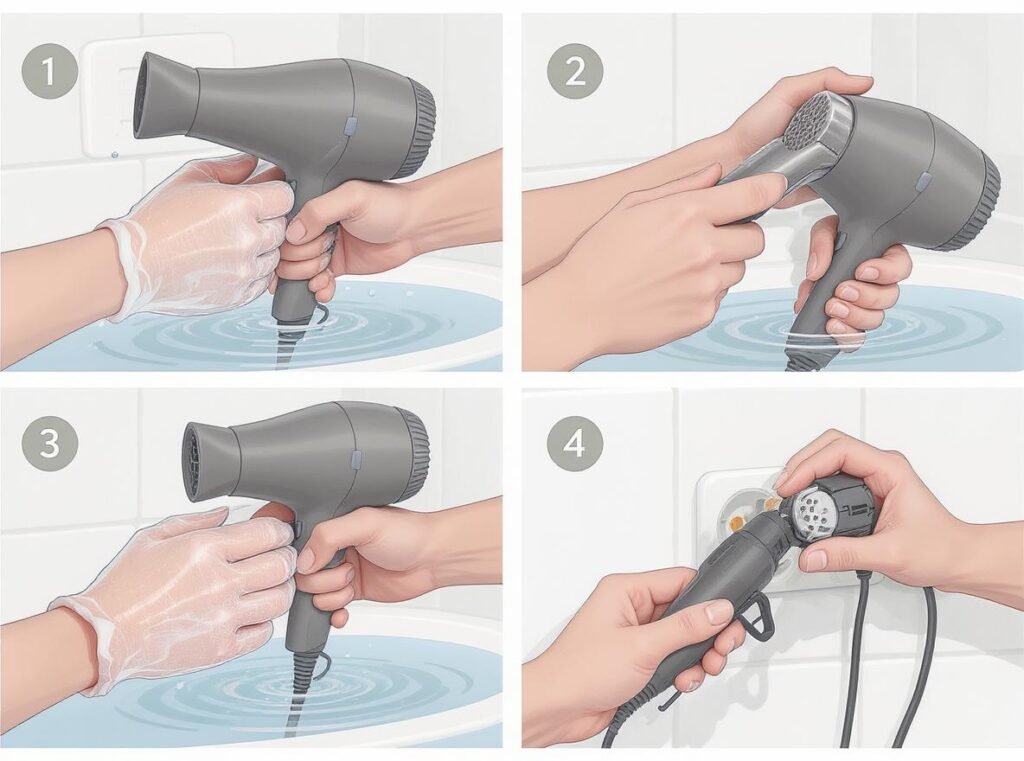 1

2

3

4