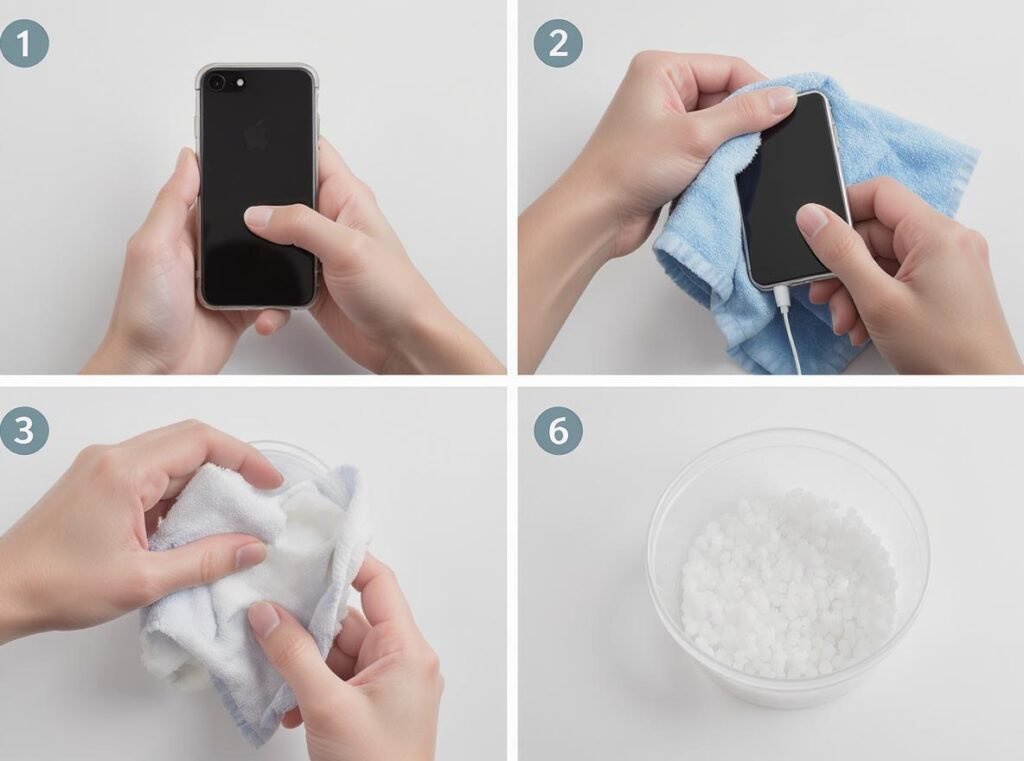 1

2

3

6