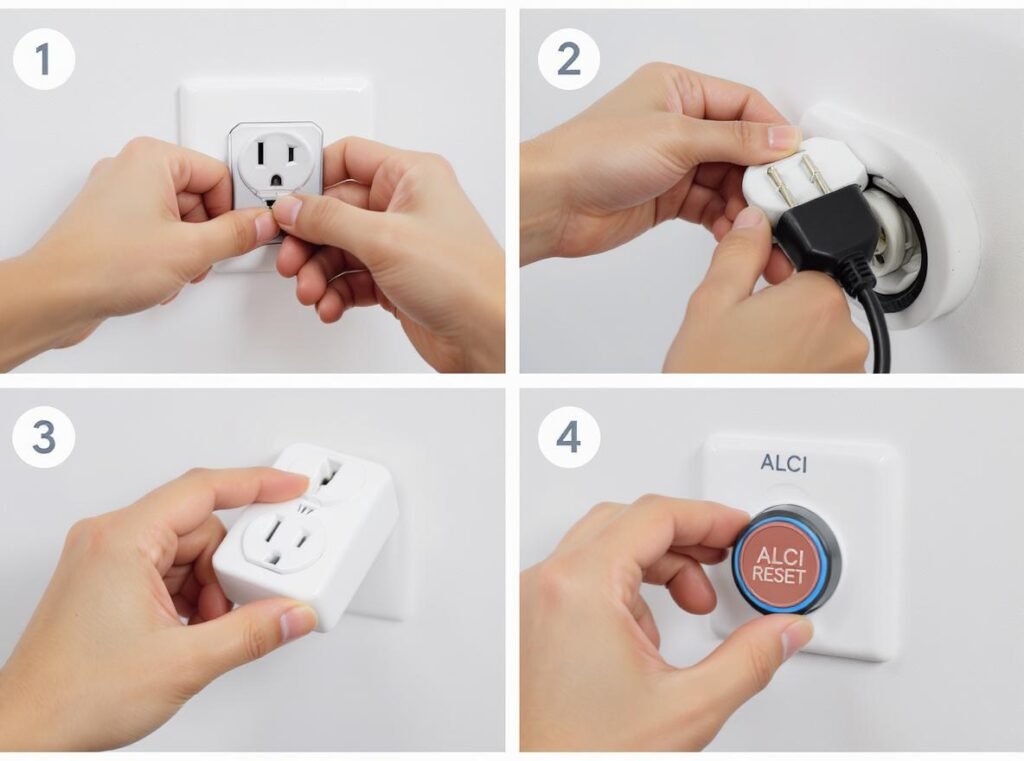 1

2

3

4

ALCI

ALCI
RESET